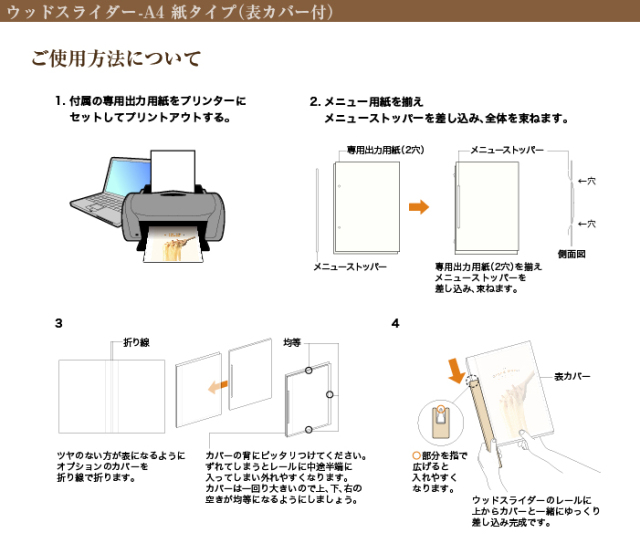 ウッドスライダー-A4 紙タイプ(表カバー付)

ご使用方法について

1. 付属の専用出力用紙をプリンターにセットしてプリントアウトする。

2. メニュー用紙を揃えメニューストッパーを差し込み、全体を束ねます。

専用出力用紙(2穴)

メニューストッパー

メニューストッパー

←穴

←穴

側面図

専用出力用紙(2穴)を揃えメニューストッパーを差し込み、束ねます。

3

折り線

均等

ツヤのない方が表になるようにオプションのカバーを折り線で折ります。

カバーの背にピッタリつけてください。ずれてしまうとレールに中途半端に入ってしまい外れやすくなります。カバーは一回り大きいので上、下、右の空きが均等になるようにしましょう。

4

表カバー

○部分を指で広げると入れやすくなります。

ウッドスライダーのレールに上からカバーと一緒にゆっくり差し込み完成です。